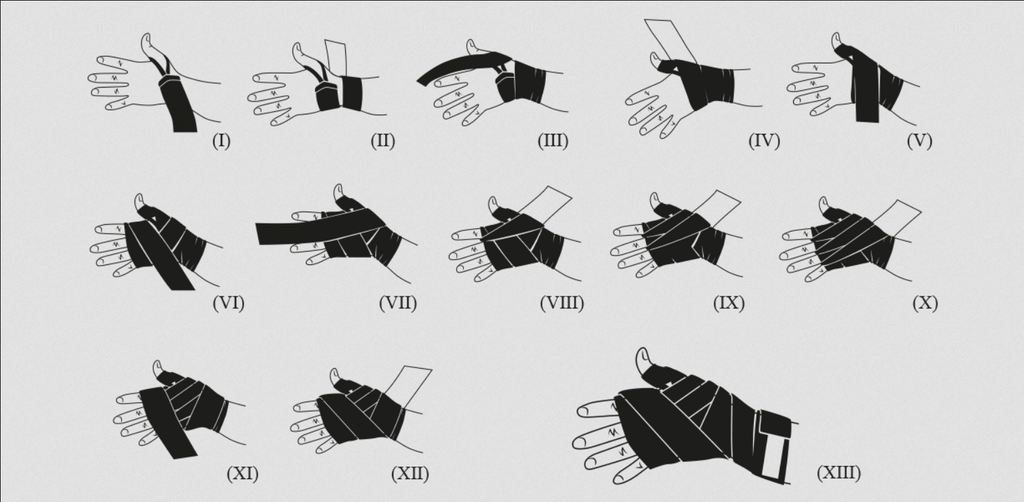 (I) (II) (III) (IV) (V)

(VI) (VII) (VIII) (IX) (X)

(XI) (XII) (XIII)